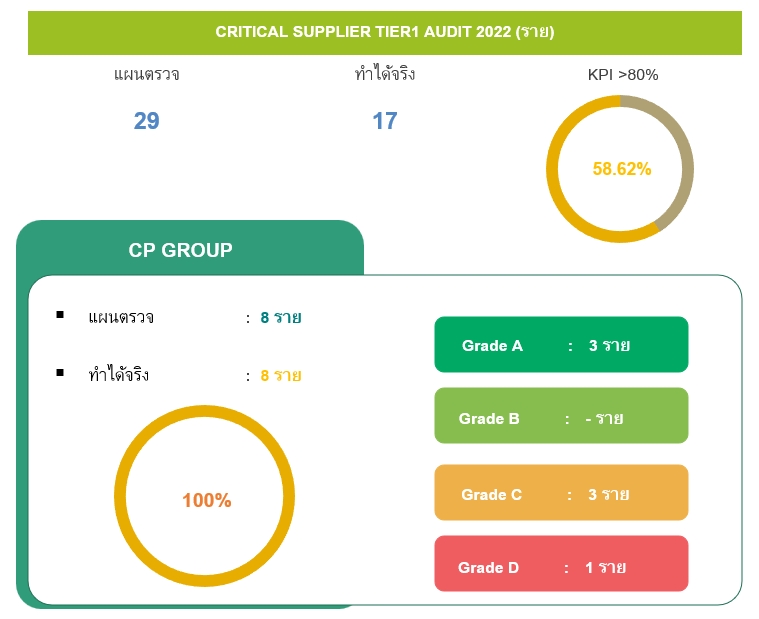 CRITICAL SUPPLIER TIER1 AUDIT 2022 (ราย)

แผนตรวจ
29

ทำได้จริง
17

KPI >80%
58.62%

CP GROUP

▪ แผนตรวจ : 8 ราย

▪ ทำได้จริง : 8 ราย

100%

Grade A : 3 ราย

Grade B : - ราย

Grade C : 3 ราย

Grade D : 1 ราย